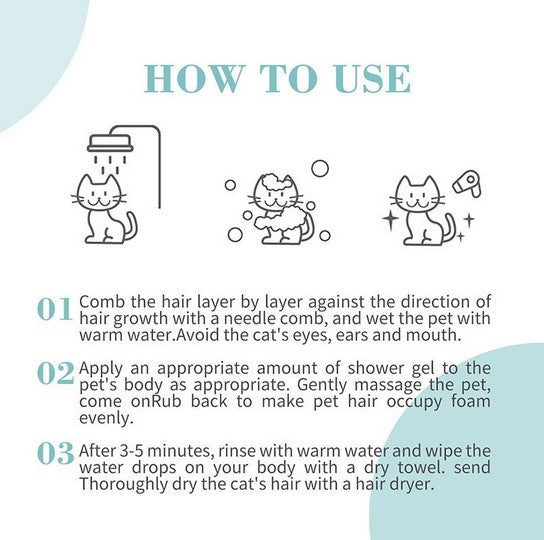 HOW TO USE

01 Comb the hair layer by layer against the direction of hair growth with a needle comb, and wet the pet with warm water.Avoid the cat's eyes, ears and mouth.

02 Apply an appropriate amount of shower gel to the pet's body as appropriate. Gently massage the pet, come onRub back to make pet hair occupy foam evenly.

03 After 3-5 minutes, rinse with warm water and wipe the water drops on your body with a dry towel. send Thoroughly dry the cat's hair with a hair dryer.